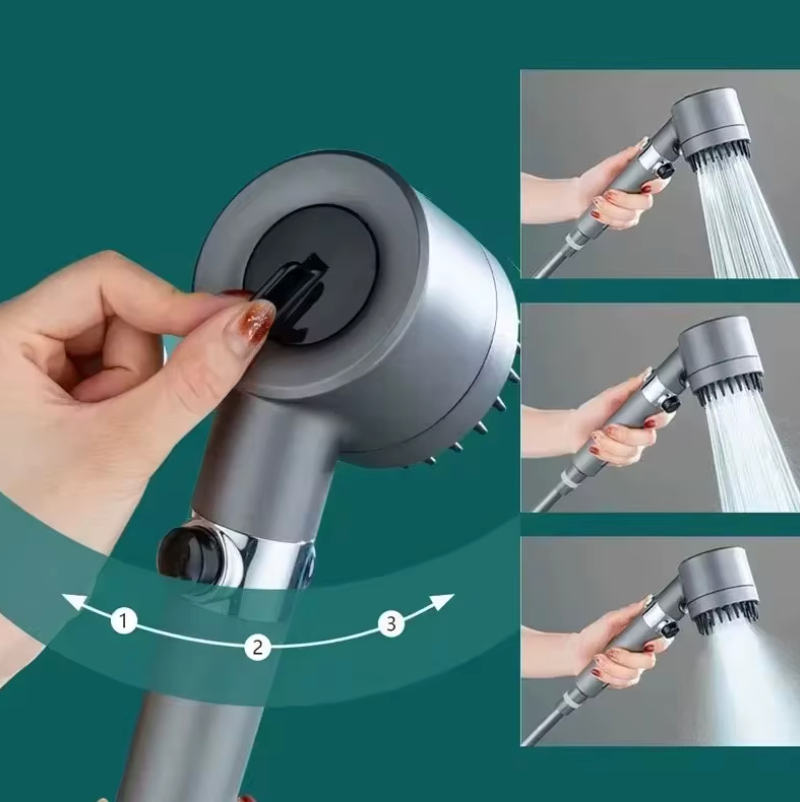 1
2
3