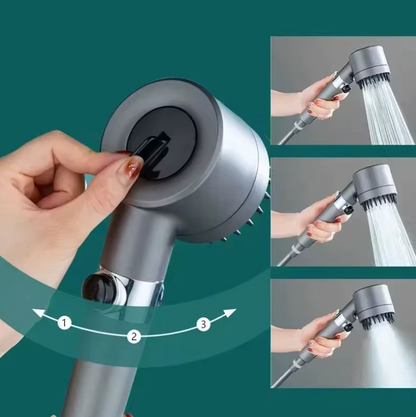 1
2
3